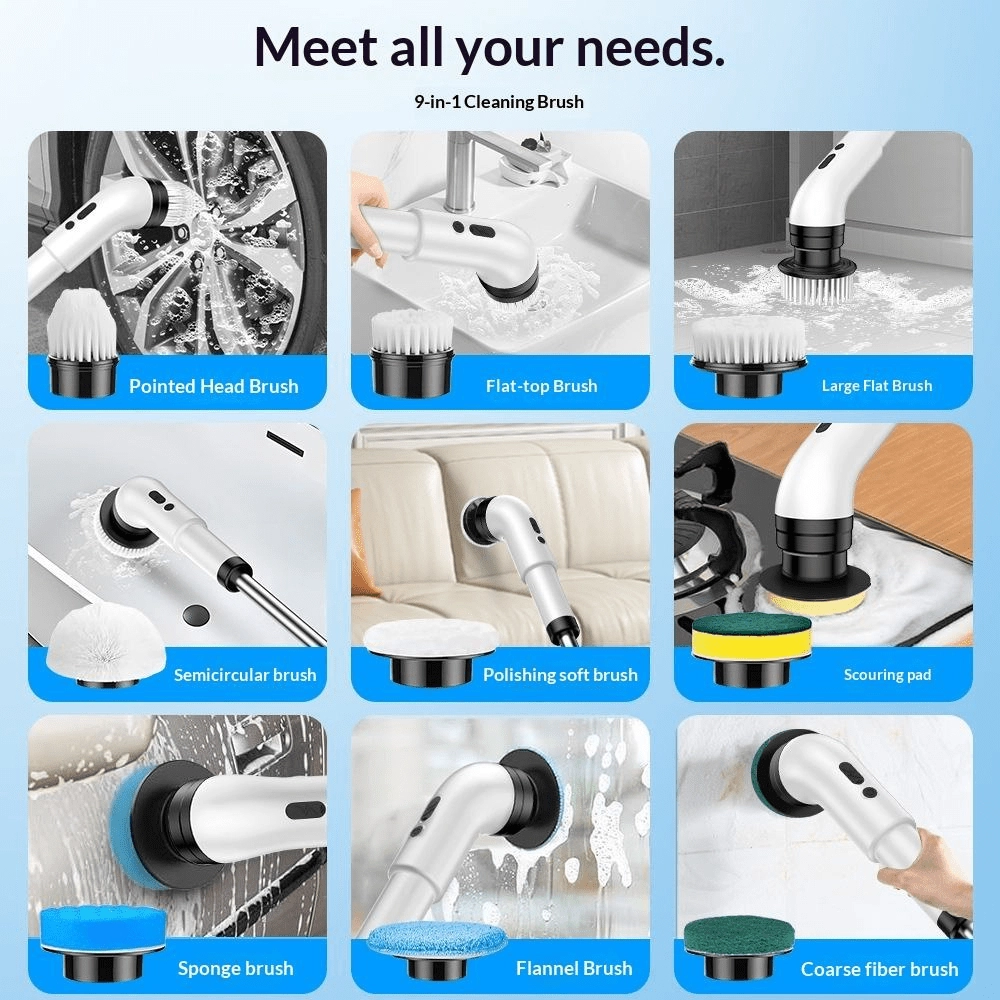 Meet all your needs.

9-in-1 Cleaning Brush

Pointed Head Brush

Flat-top Brush

Large Flat Brush

Semicircular brush

Polishing soft brush

Scouring pad

Sponge brush

Flannel Brush

Coarse fiber brush