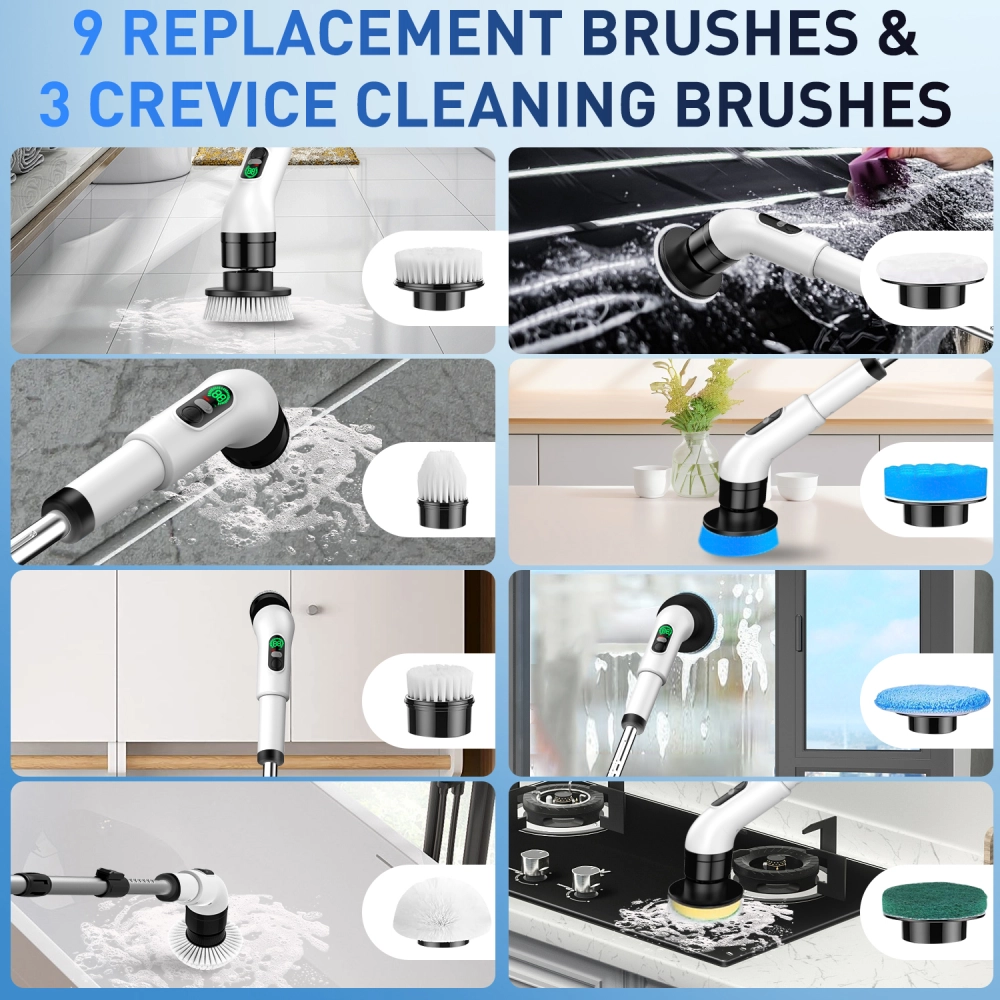 9 REPLACEMENT BRUSHES &
3 CREVICE CLEANING BRUSHES