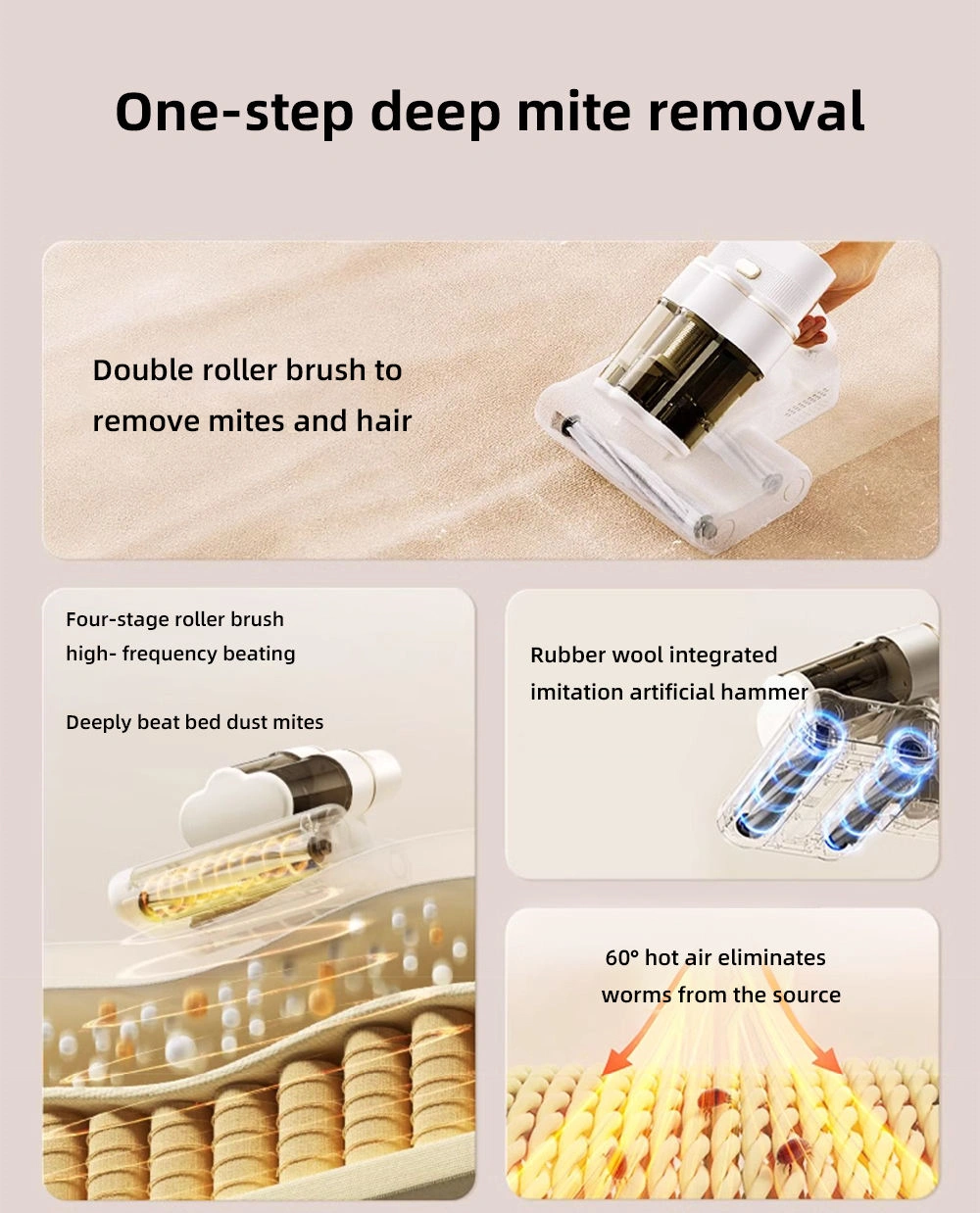 One-step deep mite removal

Double roller brush to remove mites and hair

Four-stage roller brush high- frequency beating

Deeply beat bed dust mites

Rubber wool integrated imitation artificial hammer

60° hot air eliminates worms from the source