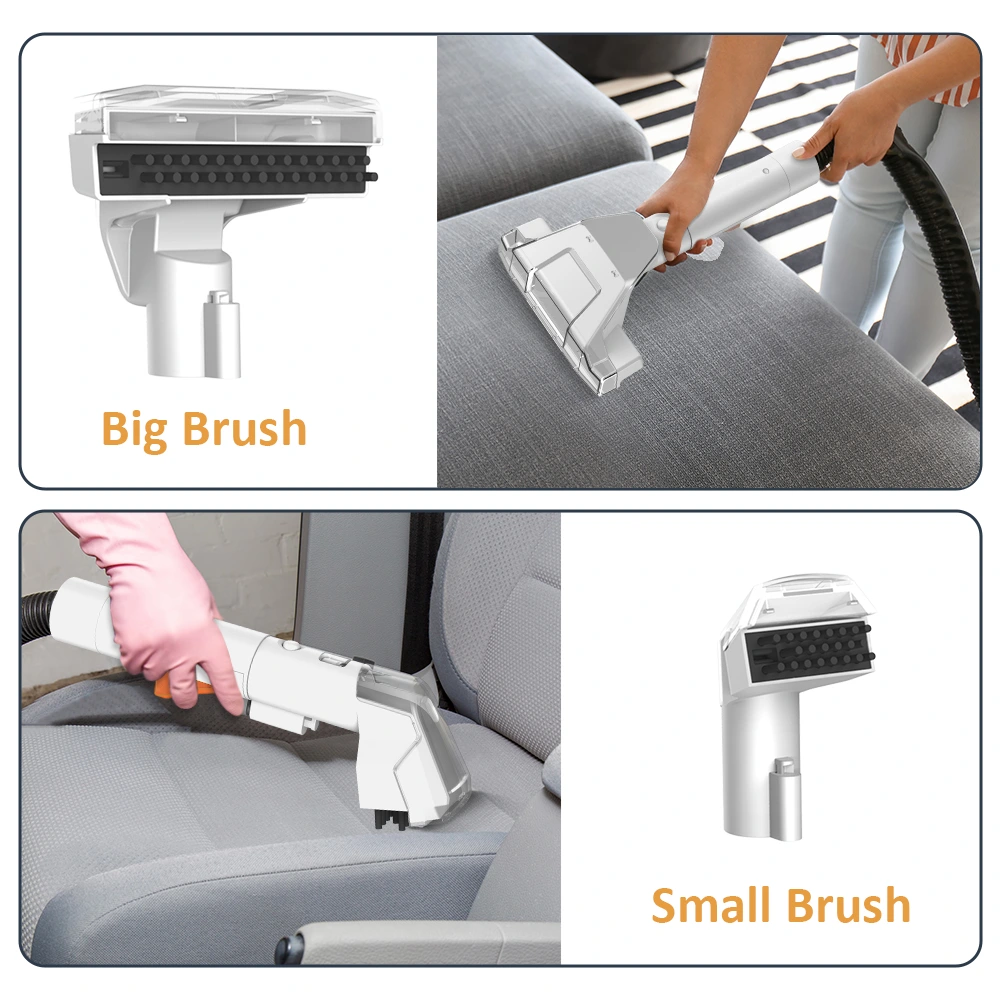 Big Brush

Small Brush